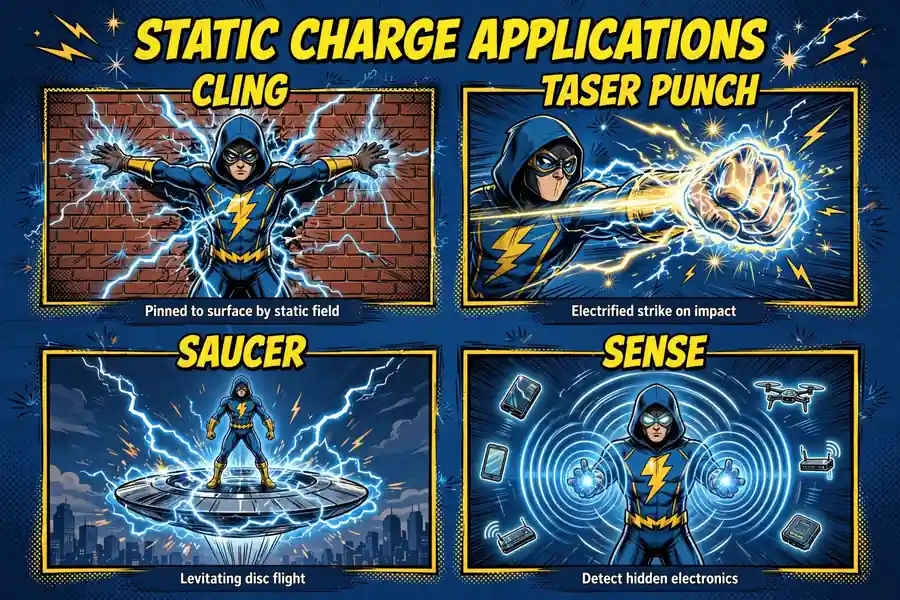 STATIC CHARGE APPLICATIONS

CLING

Pinned to surface by static field

TASER PUNCH

Electrified strike on impact

SAUCER

Levitating disc flight

SENSE

Detect hidden electronics