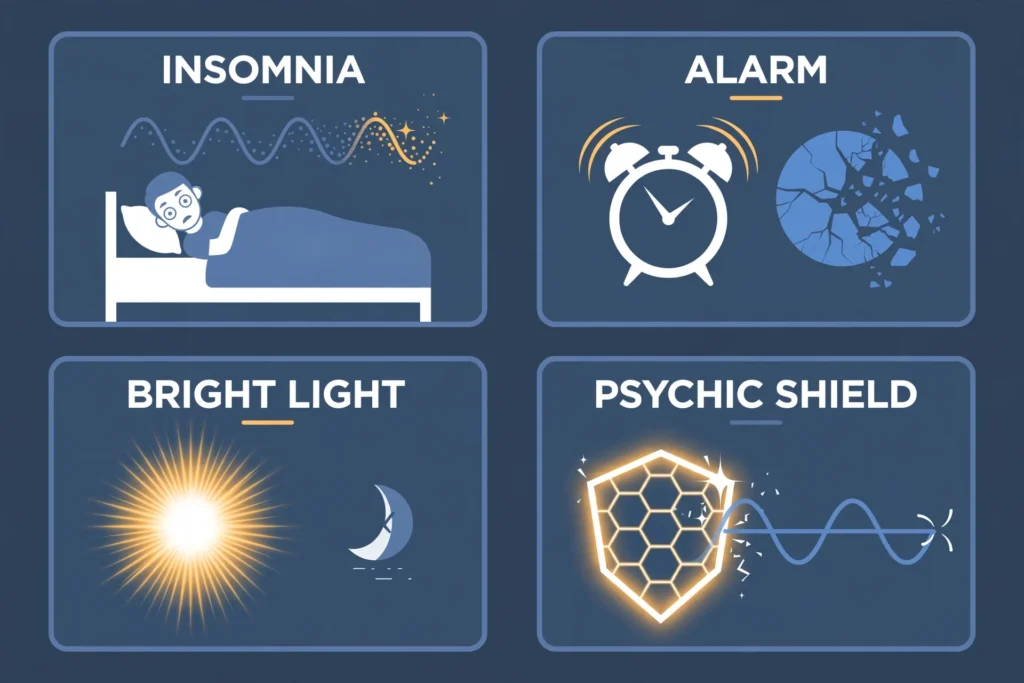 INSOMNIA

ALARM

BRIGHT LIGHT

PSYCHIC SHIELD